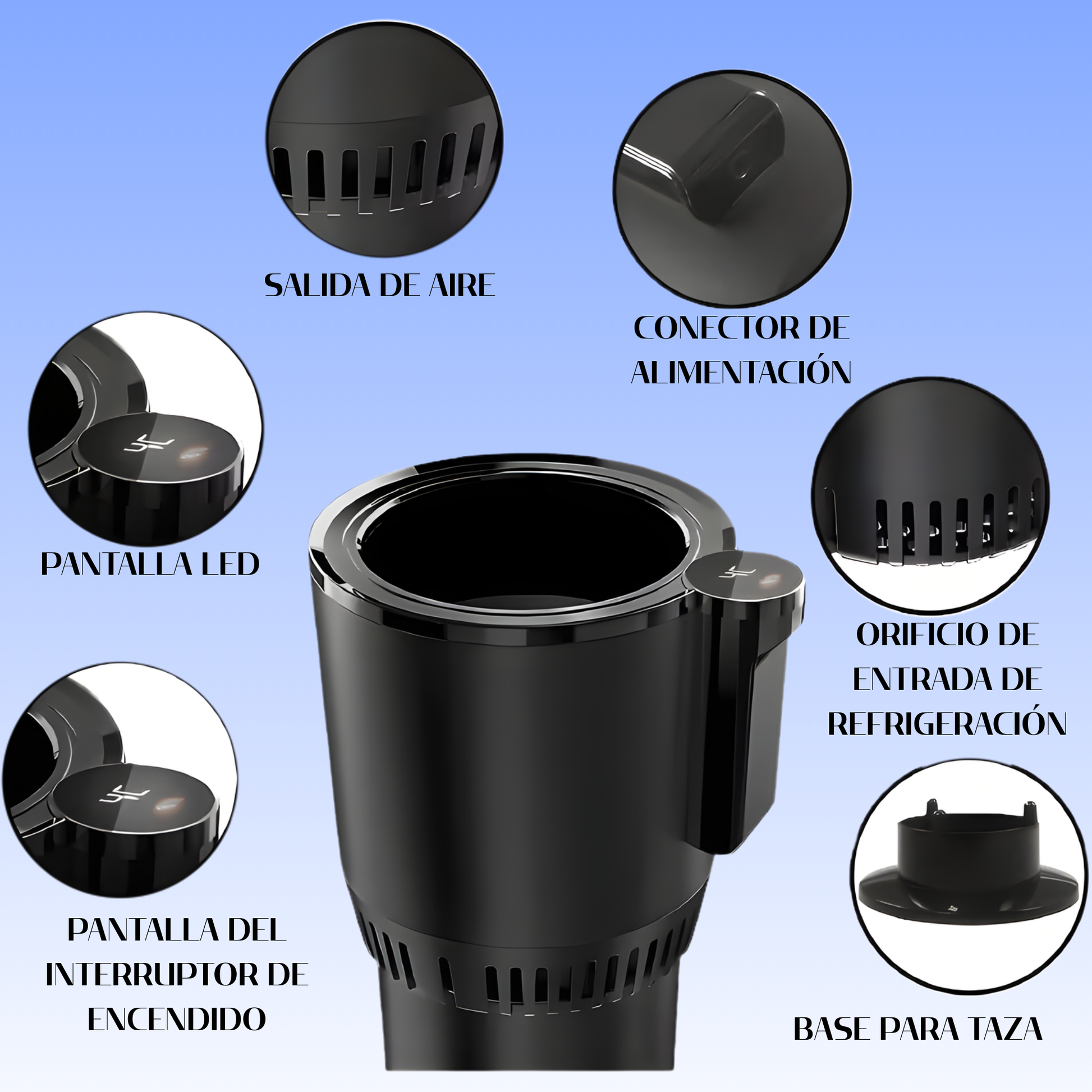 SALIDA DE AIRE

CONECTOR DE ALIMENTACIÓN

PANTALLA LED

ORIFICIO DE ENTRADA DE REFRIGERACIÓN

PANTALLA DEL INTERRUPTOR DE ENCENDIDO

BASE PARA TAZA